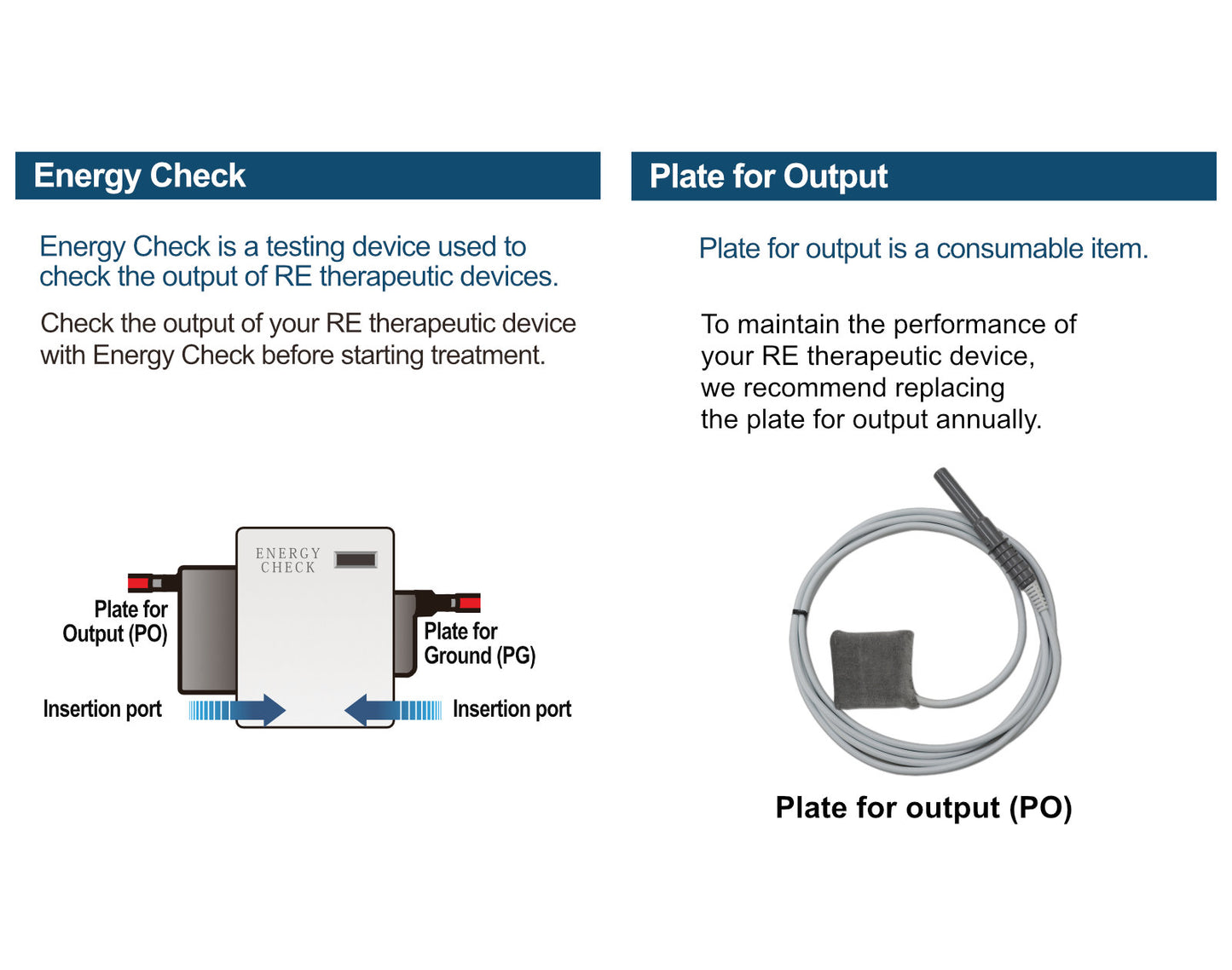 Energy Check

Energy Check is a testing device used to check the output of RE therapeutic devices.

Check the output of your RE therapeutic device with Energy Check before starting treatment.

ENERGY CHECK

Plate for Output (PO)

Plate for Ground (PG)

Insertion port

Insertion port

Plate for Output

Plate for output is a consumable item.

To maintain the performance of your RE therapeutic device, we recommend replacing the plate for output annually.

Plate for output (PO)